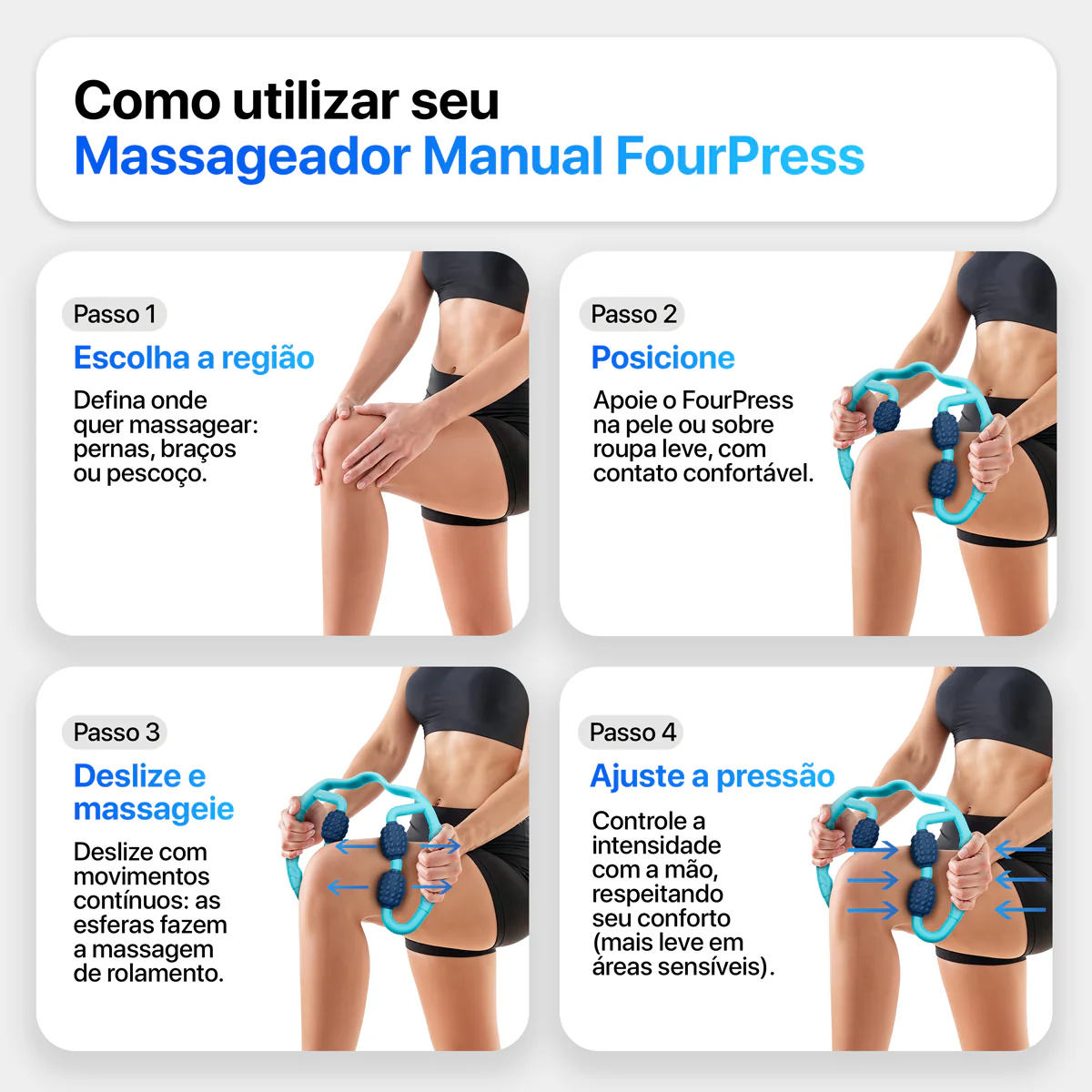 Como utilizar seu
Massageador Manual FourPress

Passo 1
Escolha a região
Defina onde quer massagear: pernas, braços ou pescoço.

Passo 2
Posicione
Apoie o FourPress na pele ou sobre roupa leve, com contato confortável.

Passo 3
Deslize e massageie
Deslize com movimentos contínuos: as esferas fazem a massagem de rolamento.

Passo 4
Ajuste a pressão
Controle a intensidade com a mão, respeitando seu conforto (mais leve em áreas sensíveis).